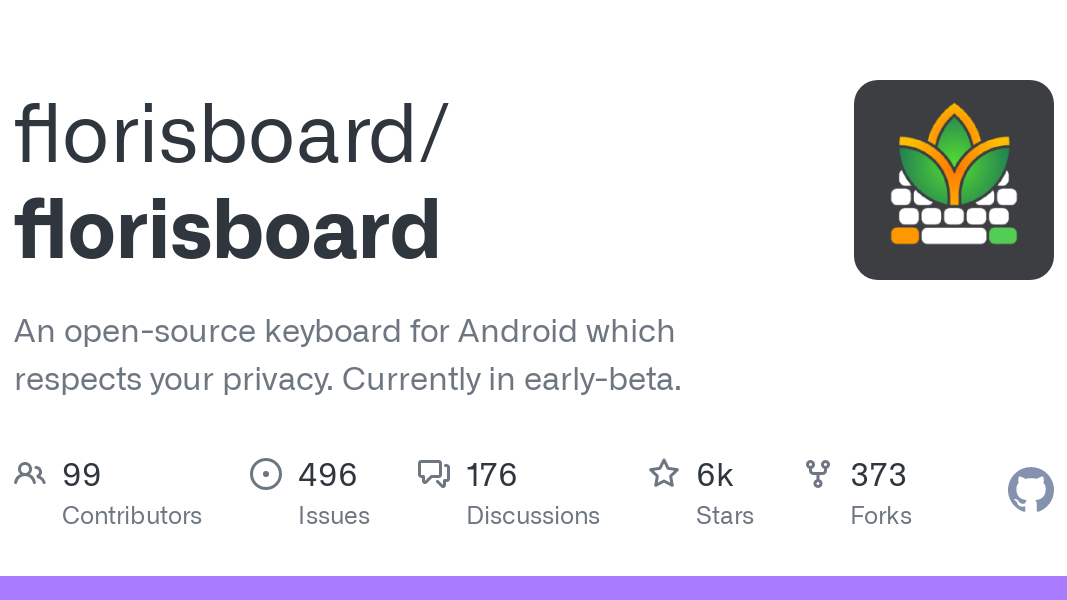 florisboard/
florisboard

An open-source keyboard for Android which respects your privacy. Currently in early-beta.

99
Contributors

496
Issues

176
Discussions

6k
Stars

373
Forks